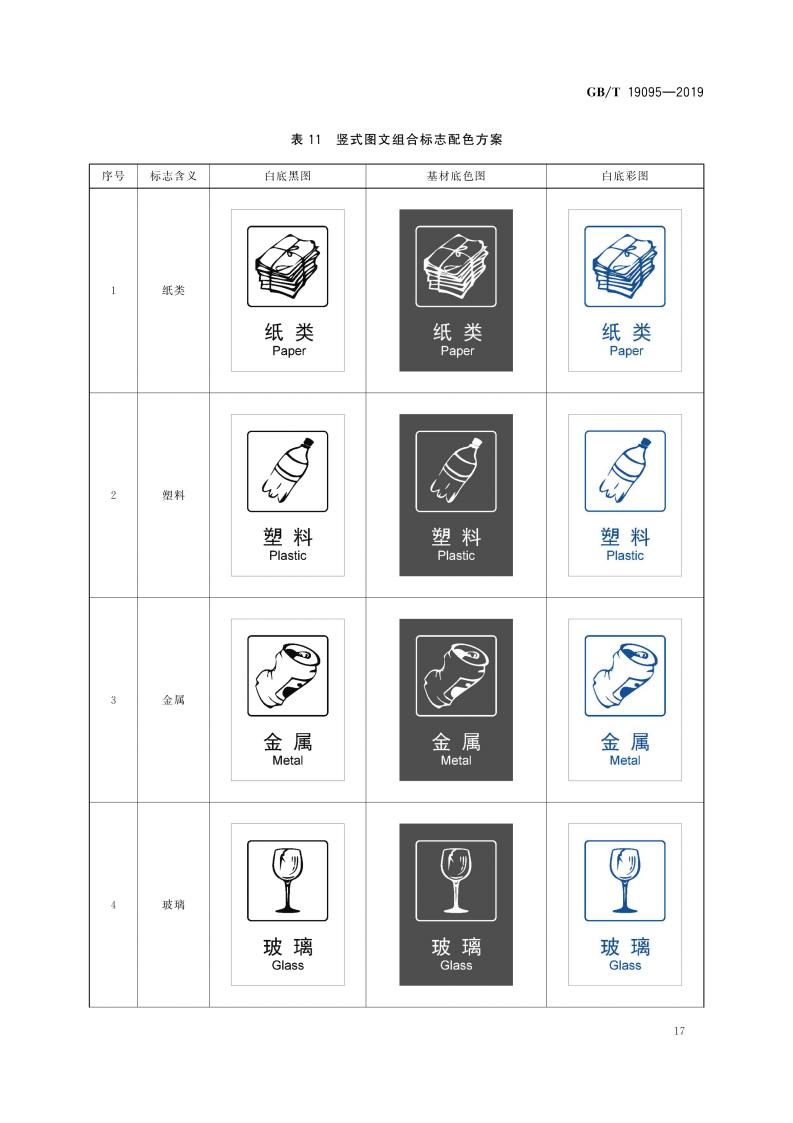 GB/T 19095—2019

表 11 竖式图文组合标志配色方案

| 序号 | 标志含义 | 白底黑图 | 基材底色图 | 白底彩图 |
|---|---|---|---|---|
| 1 | 纸类 | 纸 类 Paper | 纸 类 Paper | 纸 类 Paper |
| 2 | 塑料 | 塑 料 Plastic | 塑 料 Plastic | 塑 料 Plastic |
| 3 | 金属 | 金 属 Metal | 金 属 Metal | 金 属 Metal |
| 4 | 玻璃 | 玻 璃 Glass | 玻 璃 Glass | 玻 璃 Glass |

17